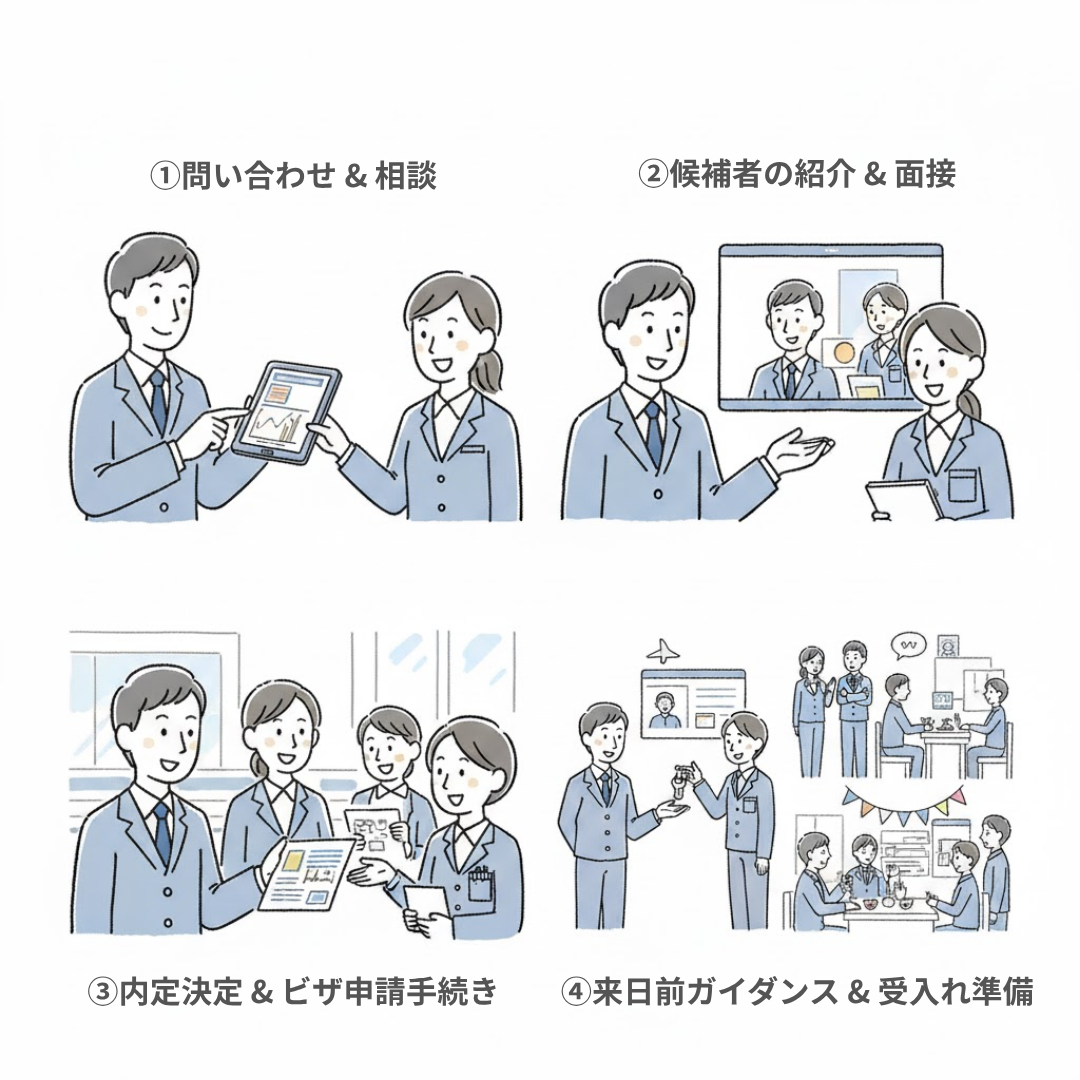 ①問い合わせ & 相談

②候補者の紹介 & 面接

③内定決定 & ビザ申請手続き

④来日前ガイダンス & 受入れ準備